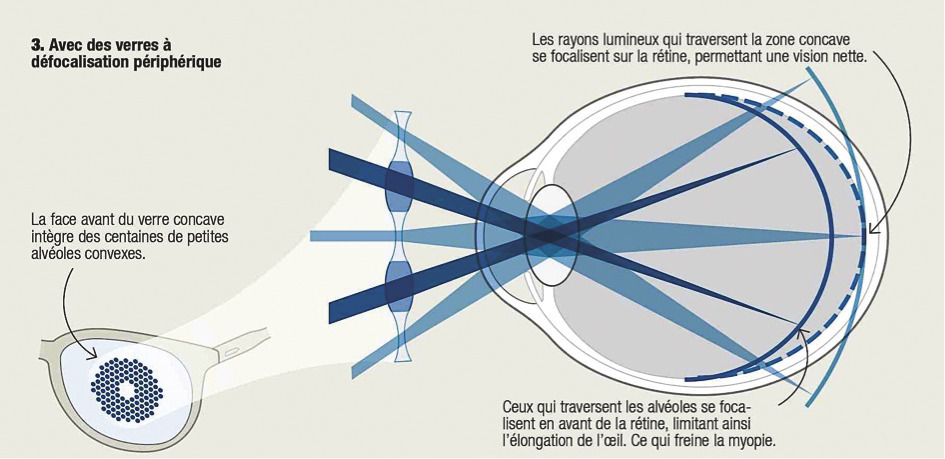 3. Avec des verres à défocalisation périphérique

Les rayons lumineux qui traversent la zone concave se focalisent sur la rétine, permettant une vision nette.

La face avant du verre concave intègre des centaines de petites alvéoles convexes.

Ceux qui traversent les alvéoles se focalisent en avant de la rétine, limitant ainsi l'élongation de l'œil. Ce qui freine la myopie.