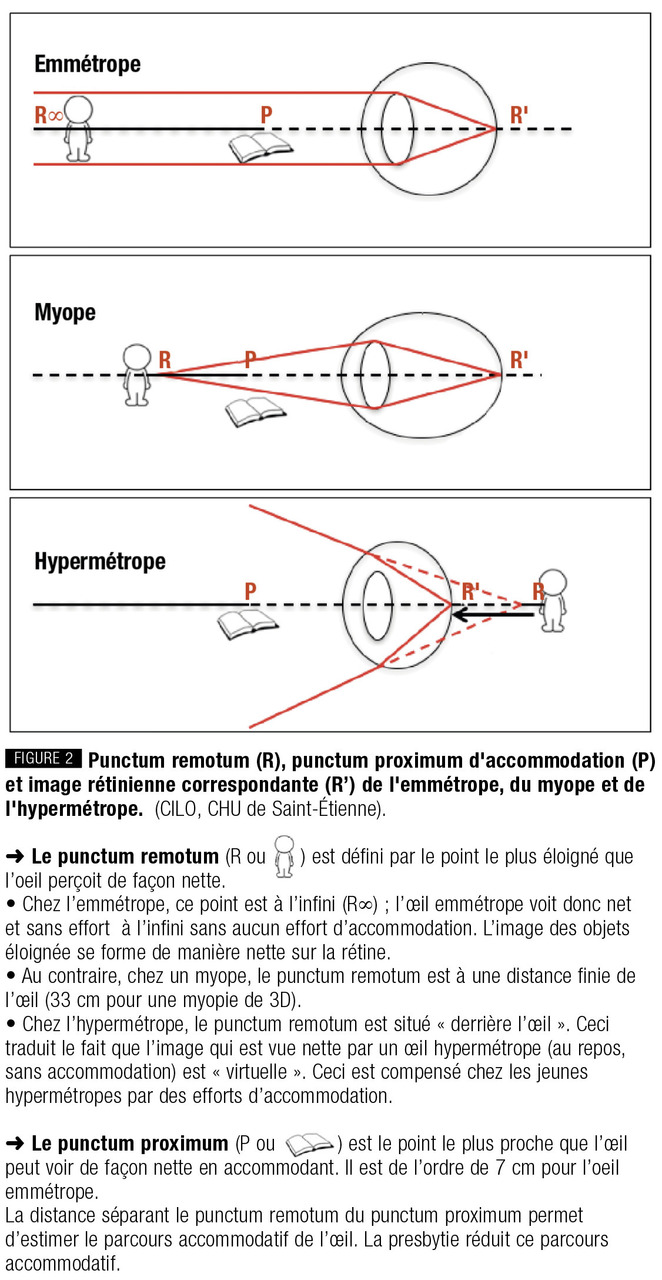 Emmétrope

R∞

P

R'

Myope

R

P

R'

Hypermétrope

P

R'

R

FIGURE 2 Punctum remotum (R), punctum proximum d'accommodation (P) et image rétinienne correspondante (R') de l'emmétrope, du myope et de l'hypermétrope. (CILO, CHU de Saint-Étienne).

➜ Le punctum remotum (R ou ) est défini par le point le plus éloigné que l'oeil perçoit de façon nette.
• Chez l'emmétrope, ce point est à l'infini (R∞) ; l'œil emmétrope voit donc net et sans effort à l'infini sans aucun effort d'accommodation. L'image des objets éloignée se forme de manière nette sur la rétine.
• Au contraire, chez un myope, le punctum remotum est à une distance finie de l'œil (33 cm pour une myopie de 3D).
• Chez l'hypermétrope, le punctum remotum est situé « derrière l'œil ». Ceci traduit le fait que l'image qui est vue nette par un œil hypermétrope (au repos, sans accommodation) est « virtuelle ». Ceci est compensé chez les jeunes hypermétropes par des efforts d'accommodation.

➜ Le punctum proximum (P ou ) est le point le plus proche que l'œil peut voir de façon nette en accommodant. Il est de l'ordre de 7 cm pour l'oeil emmétrope.
La distance séparant le punctum remotum du punctum proximum permet d'estimer le parcours accommodatif de l'œil. La presbytie réduit ce parcours accommodatif.