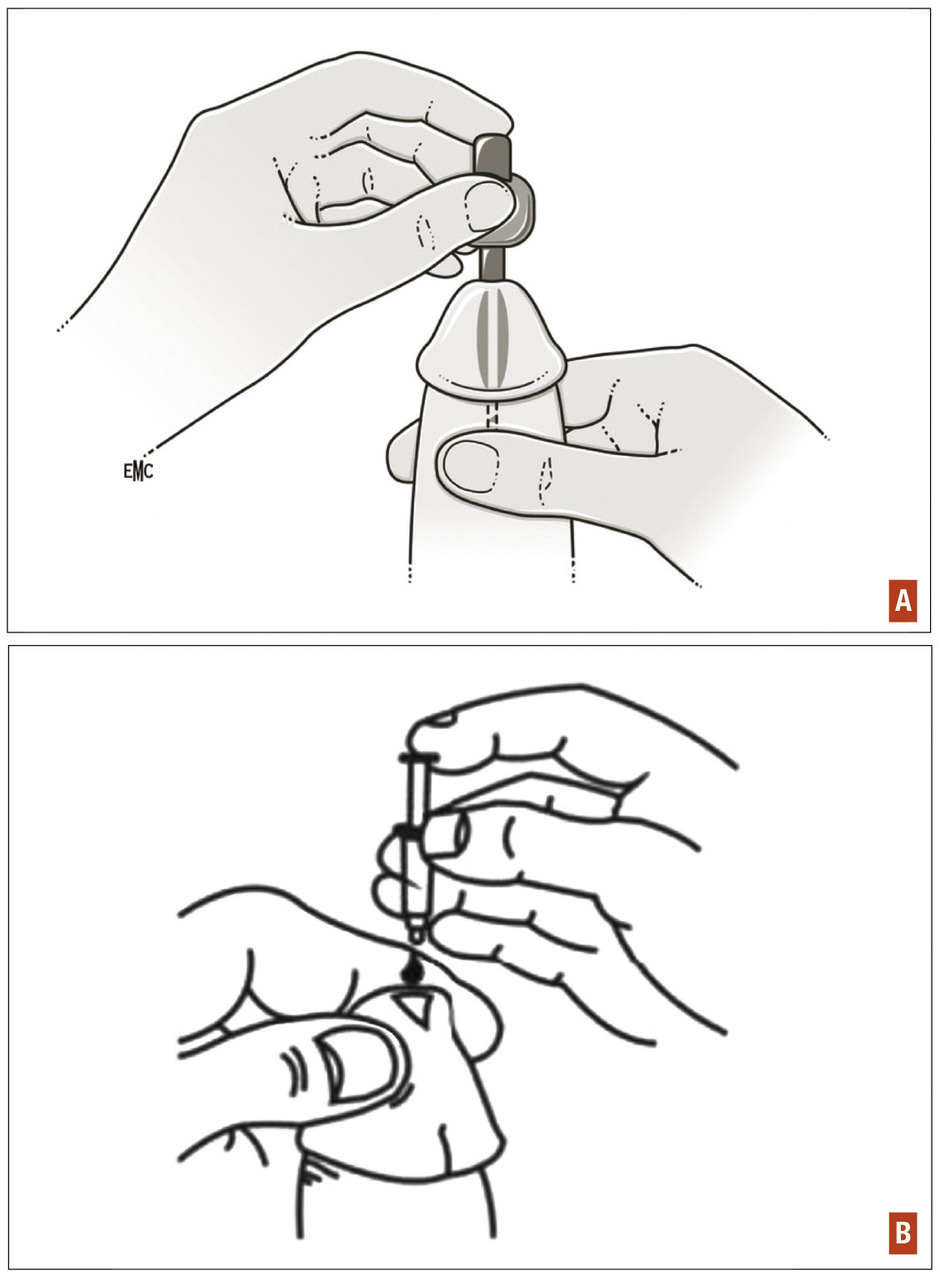 EMC

A

B