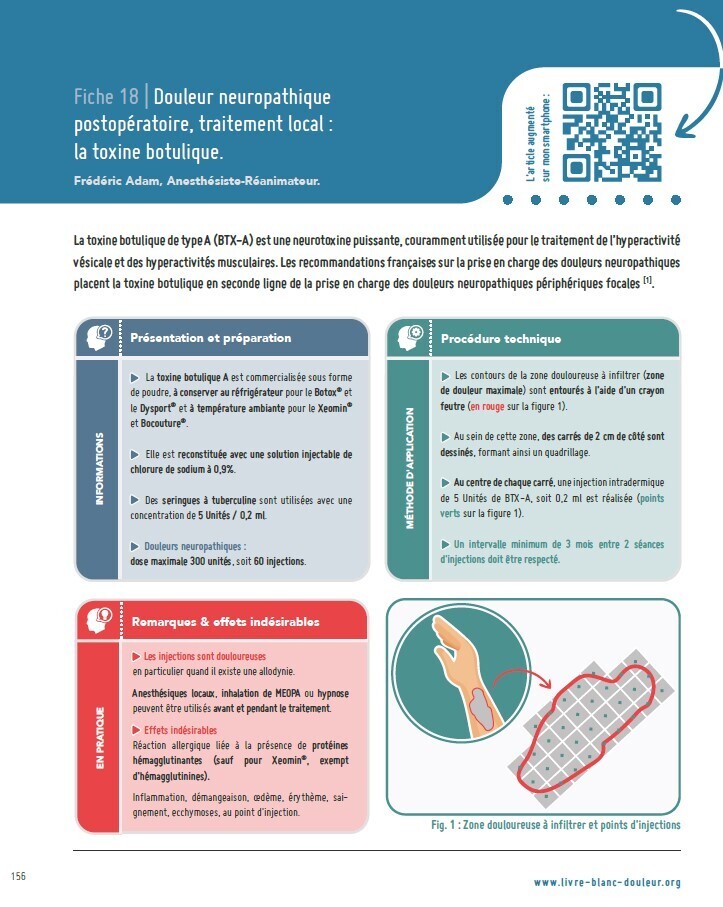 Fiche 18 | Douleur neuropathique postopératoire, traitement local : la toxine botulique.

Frédéric Adam, Anesthésiste-Réanimateur.

L'article augmenté sur mon smartphone :

La toxine botulique de type A (BTX-A) est une neurotoxine puissante, couramment utilisée pour le traitement de l'hyperactivité vésicale et des hyperactivités musculaires. Les recommandations françaises sur la prise en charge des douleurs neuropathiques placent la toxine botulique en seconde ligne de la prise en charge des douleurs neuropathiques périphériques focales $^{[1]}$.

Présentation et préparation

INFORMATIONS

▶ La toxine botulique A est commercialisée sous forme de poudre, à conserver au réfrigérateur pour le Botox® et le Dysport® et à température ambiante pour le Xeomin® et Bocouture®.

▶ Elle est reconstituée avec une solution injectable de chlorure de sodium à 0,9%.

▶ Des seringues à tuberculine sont utilisées avec une concentration de 5 Unités / 0,2 ml.

▶ Douleurs neuropathiques : dose maximale 300 unités, soit 60 injections.

Procédure technique

MÉTHODE D'APPLICATION

▶ Les contours de la zone douloureuse à infiltrer (zone de douleur maximale) sont entourés à l'aide d'un crayon feutre (en rouge sur la figure 1).

▶ Au sein de cette zone, des carrés de 2 cm de côté sont dessinés, formant ainsi un quadrillage.

▶ Au centre de chaque carré, une injection intradermique de 5 Unités de BTX-A, soit 0,2 ml est réalisée (points verts sur la figure 1).

▶ Un intervalle minimum de 3 mois entre 2 séances d'injections doit être respecté.

Remarques & effets indésirables

EN PRATIQUE

▶ Les injections sont douloureuses en particulier quand il existe une allodynie.

Anesthésiques locaux, inhalation de MEOPA ou hypnose peuvent être utilisés avant et pendant le traitement.

▶ Effets indésirables
Réaction allergique liée à la présence de protéines hémagglutinantes (sauf pour Xeomin®, exempt d'hémagglutinines).

Inflammation, démangeaison, œdème, érythème, saignement, ecchymoses, au point d'injection.

Fig. 1 : Zone douloureuse à infiltrer et points d'injections

156

www.livre-blanc-douleur.org